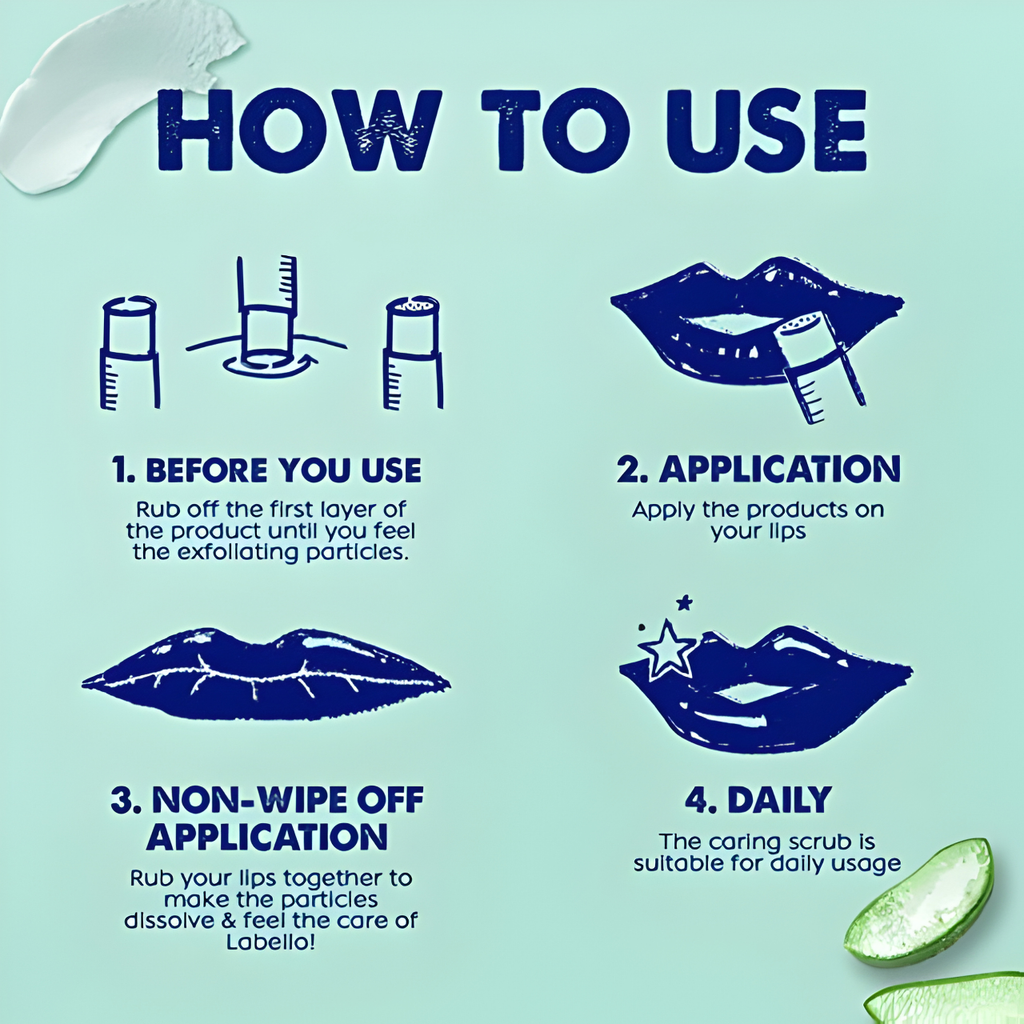 HOW TO USE

1. BEFORE YOU USE
Rub off the first layer of the product until you feel the exfoliating particles.

2. APPLICATION
Apply the products on your lips

3. NON-WIPE OFF APPLICATION
Rub your lips together to make the particles dissolve & feel the care of Labello!

4. DAILY
The caring scrub is suitable for daily usage