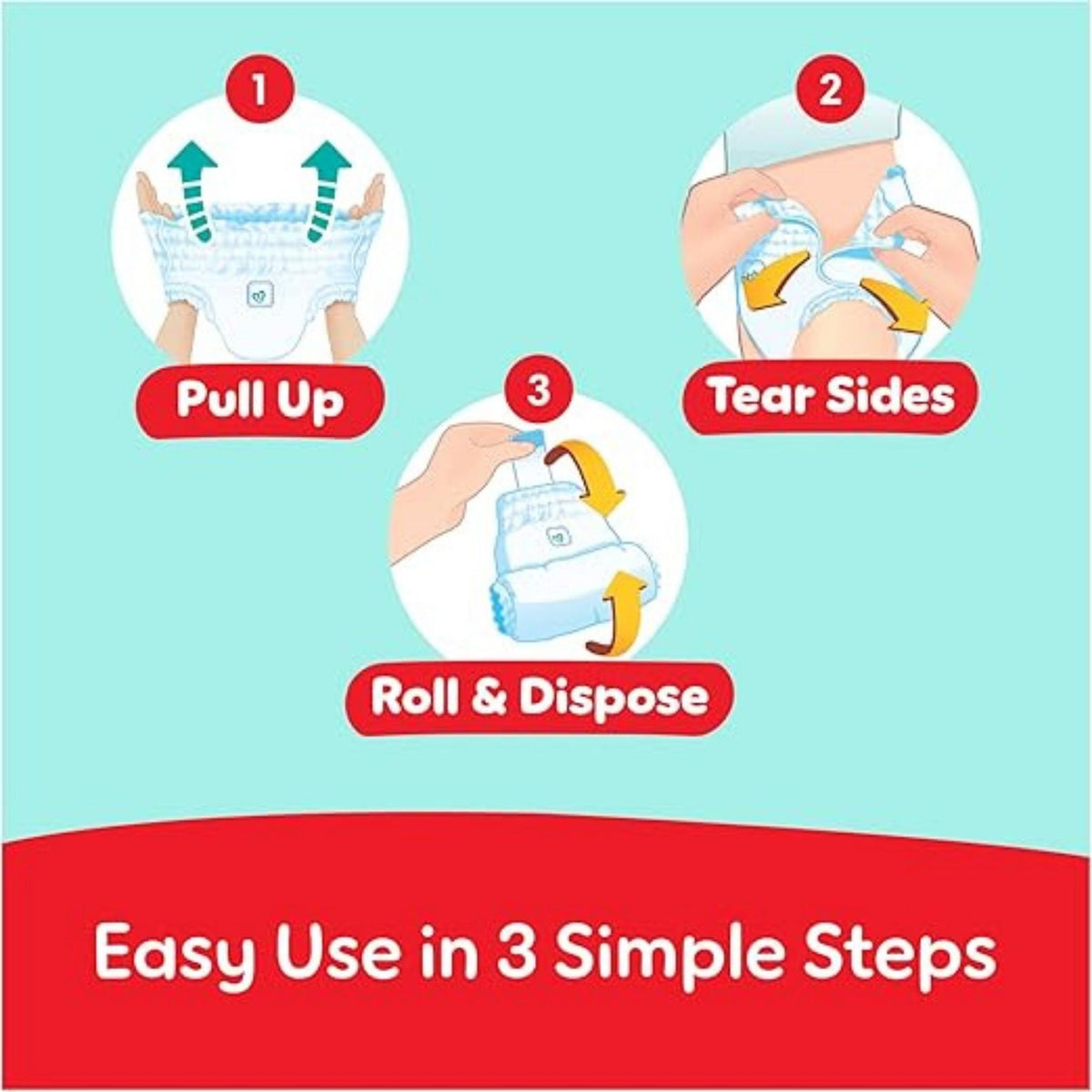 1

Pull Up

2

Tear Sides

3

Roll & Dispose

Easy Use in 3 Simple Steps