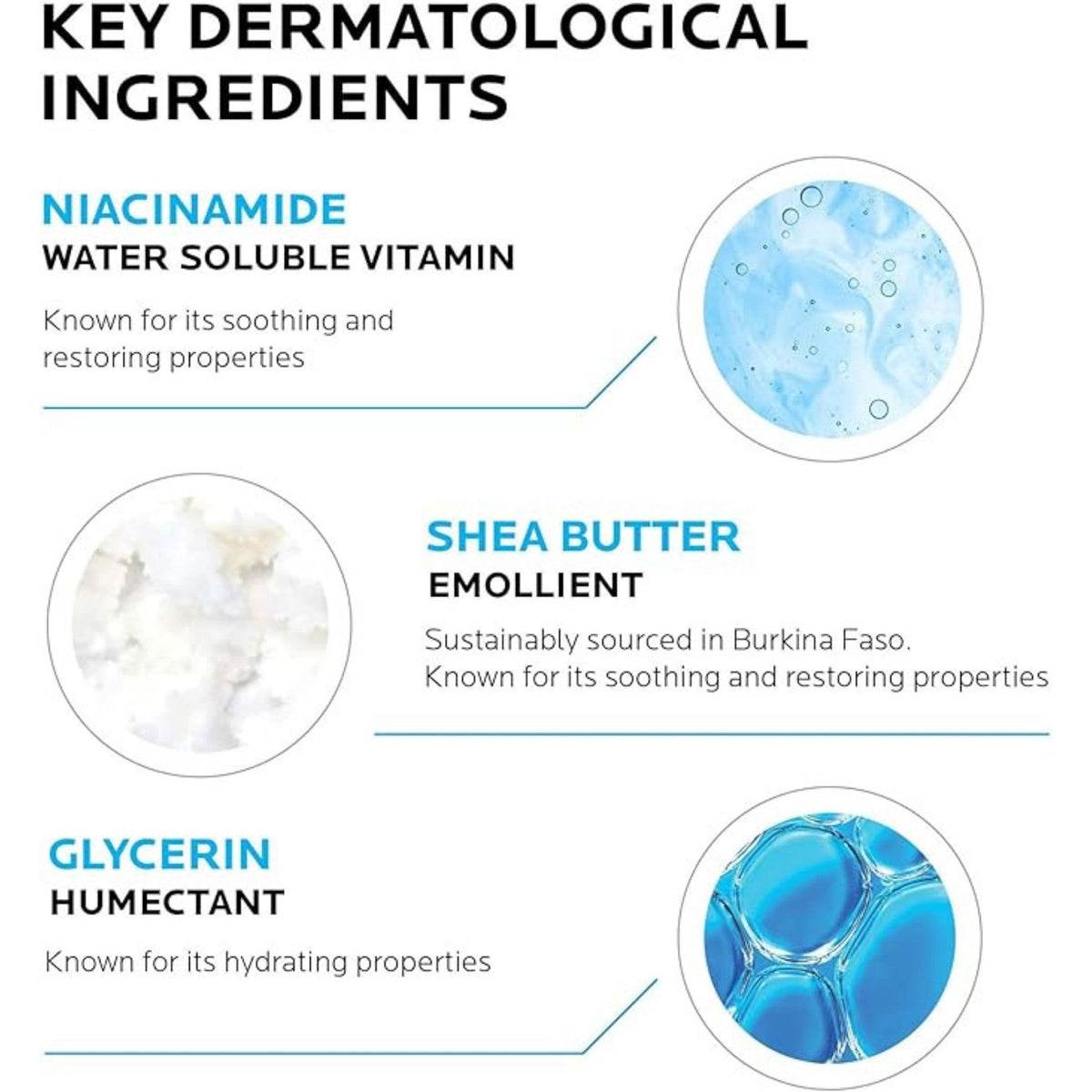 KEY DERMATOLOGICAL INGREDIENTS

NIACINAMIDE
WATER SOLUBLE VITAMIN

Known for its soothing and restoring properties

SHEA BUTTER
EMOLLIENT

Sustainably sourced in Burkina Faso. Known for its soothing and restoring properties

GLYCERIN
HUMECTANT

Known for its hydrating properties